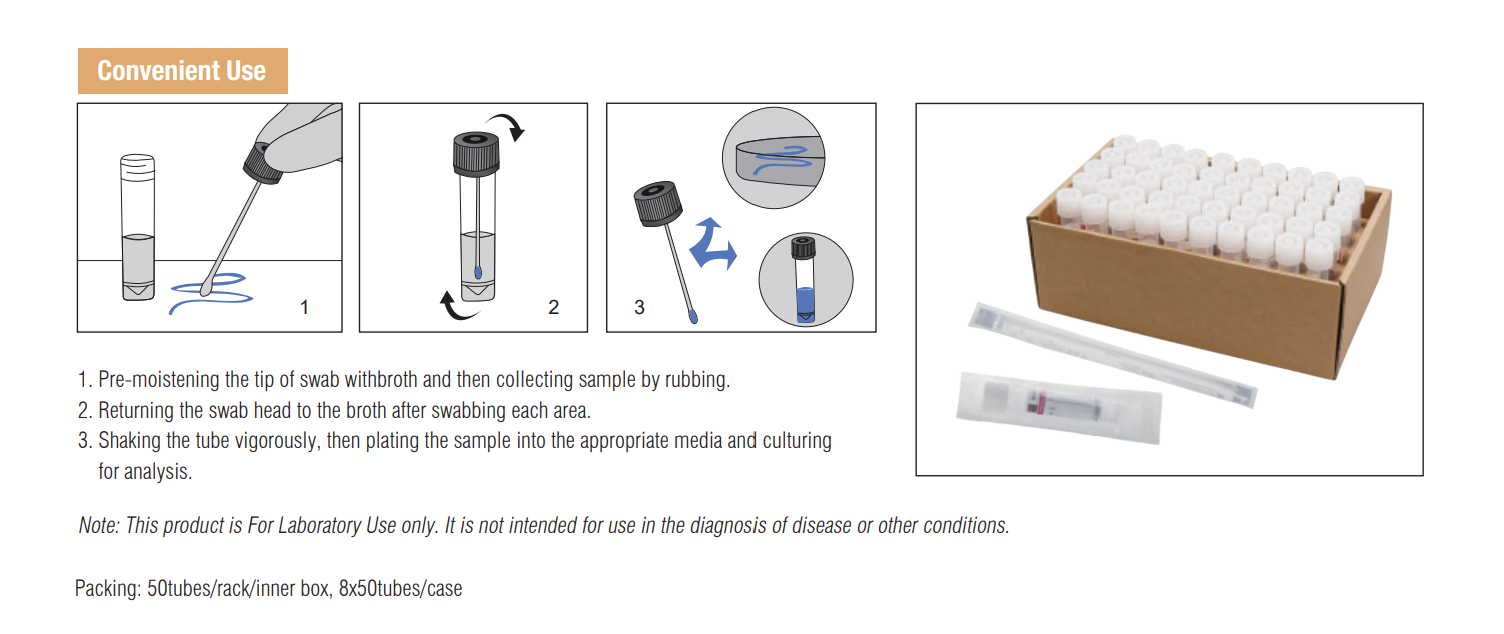 Convenient Use

1

2

3

1. Pre-moistening the tip of swab withbroth and then collecting sample by rubbing.
2. Returning the swab head to the broth after swabbing each area.
3. Shaking the tube vigorously, then plating the sample into the appropriate media and culturing for analysis.

Note: This product is For Laboratory Use only. It is not intended for use in the diagnosis of disease or other conditions.

Packing: 50tubes/rack/inner box, 8x50tubes/case