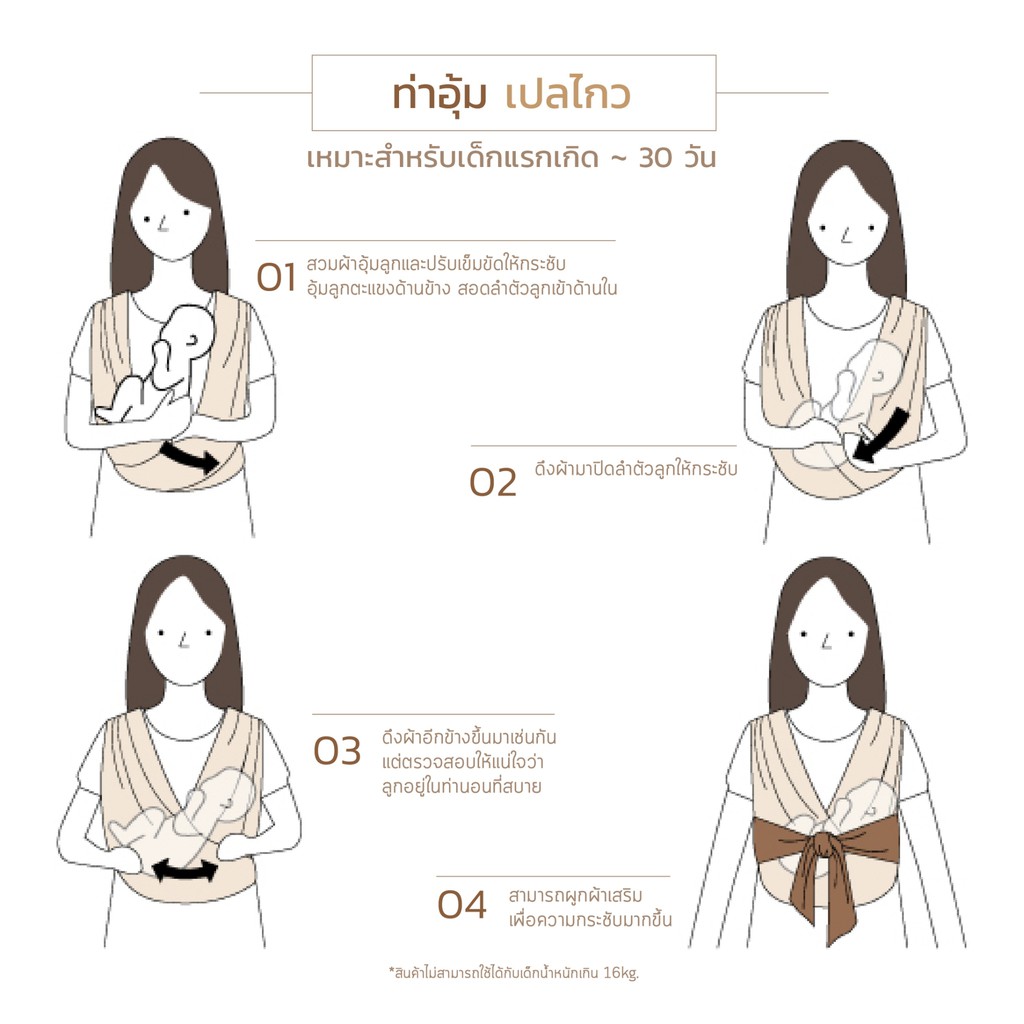 ท่าอุ้ม เปลไกว

เหมาะสำหรับเด็กแรกเกิด ~ 30 วัน

01 สวมผ้าอุ้มลูกและปรับเข็มขัดให้กระชับ อุ้มลูกตะแขงด้านข้าง สอดลำตัวลูกเข้าด้านใน

02 ดึงผ้ามาปิดลำตัวลูกให้กระชับ

03 ดึงผ้าอีกข้างขึ้นมาเช่นกัน แต่ตรวจสอบให้แน่ใจว่า ลูกอยู่ในท่านอนที่สบาย

04 สามารถผูกผ้าเสริม เพื่อความกระชับมากขึ้น

*สินค้าไม่สามารถใช้ได้กับเด็กน้ำหนักเกิน 16kg.