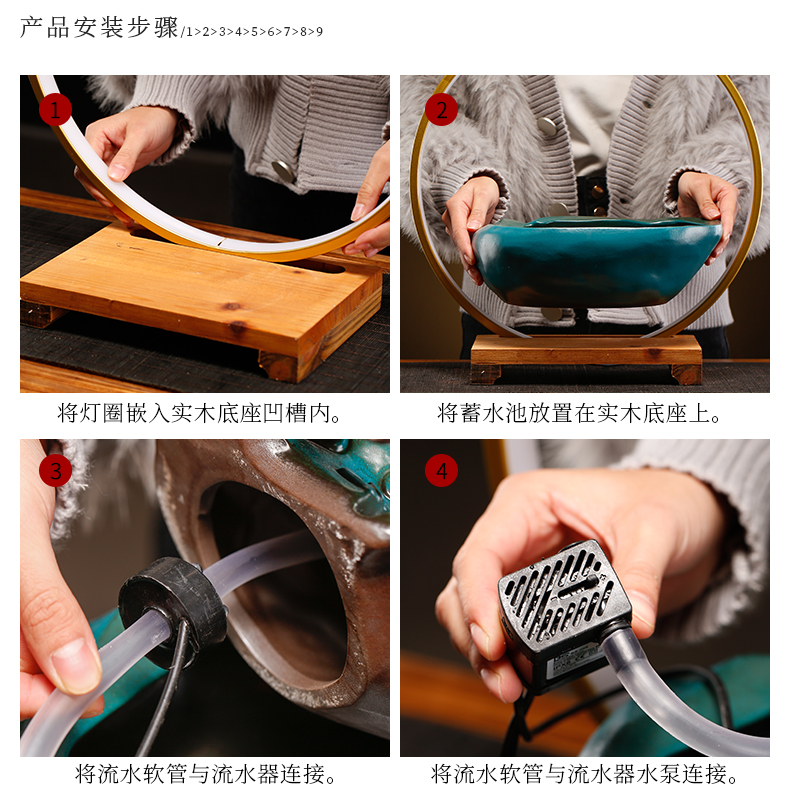 产品安装步骤/1>2>3>4>5>6>7>8>9

1

将灯圈嵌入实木底座凹槽内。

2

将蓄水池放置在实木底座上。

3

将流水软管与流水器连接。

4

将流水软管与流水器水泵连接。