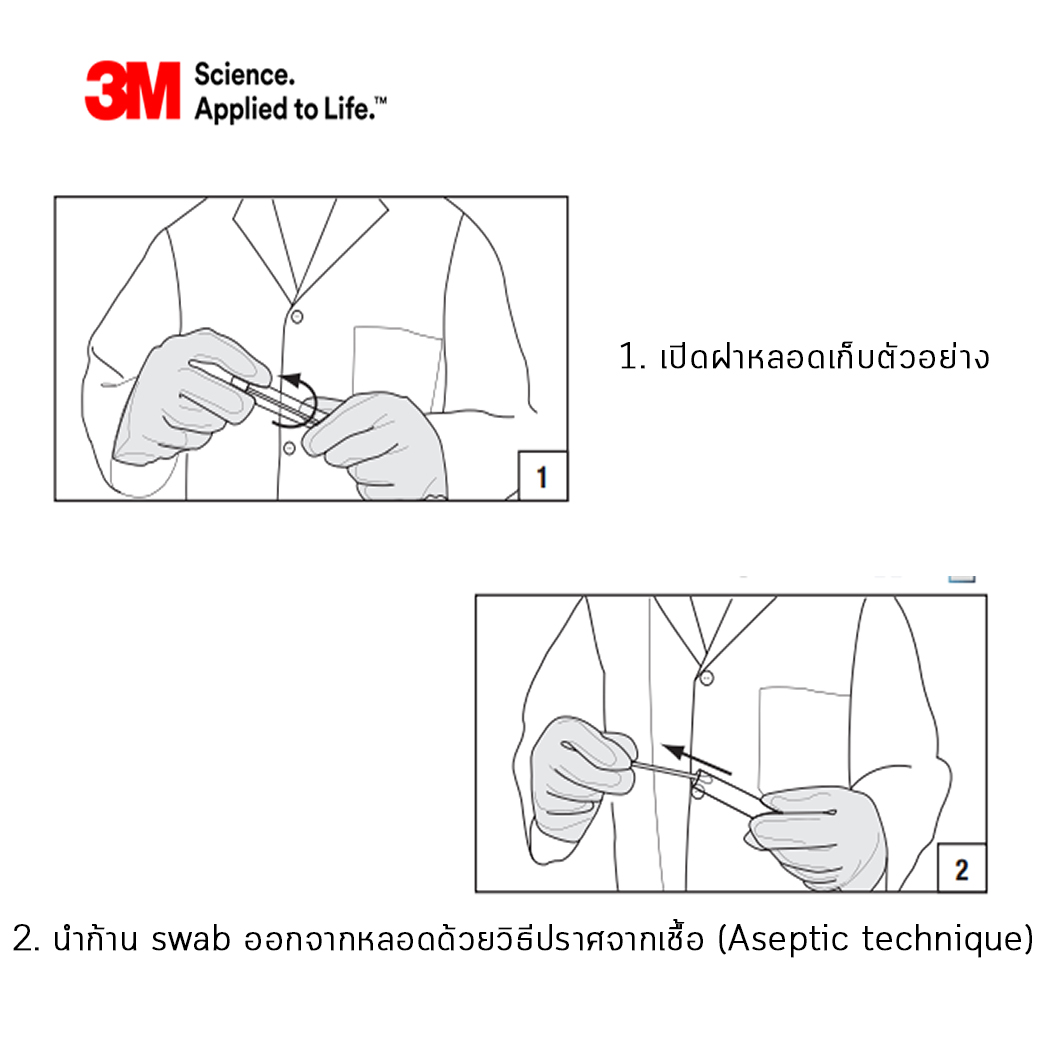 3M Science. Applied to Life.™

1

1. เปิดฝาหลอดเก็บตัวอย่าง

2

2. นำก้าน swab ออกจากหลอดด้วยวิธีปราศจากเชื้อ (Aseptic technique)