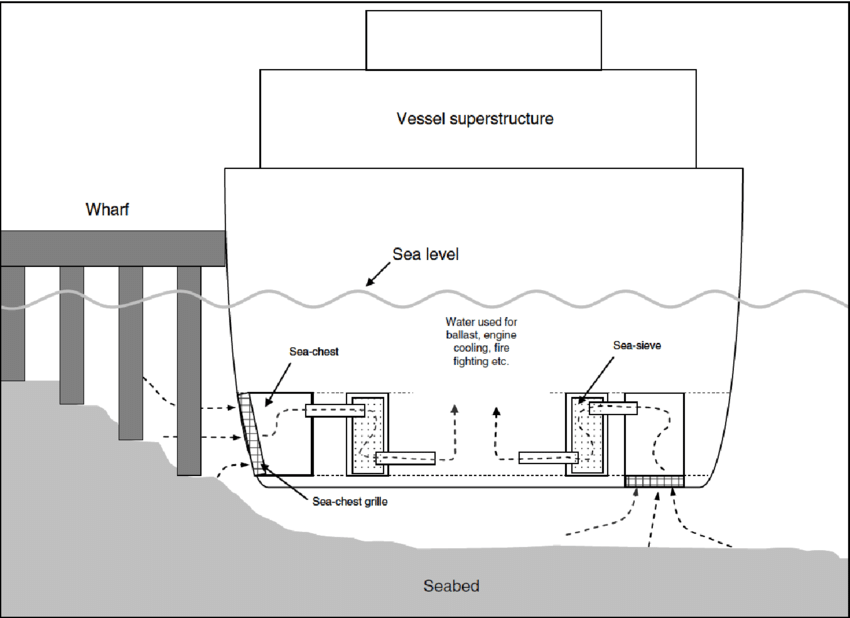 Vessel superstructure

Wharf

Sea level

Water used for ballast, engine cooling, fire fighting etc.

Sea-chest

Sea-sieve

Sea-chest grille

Seabed