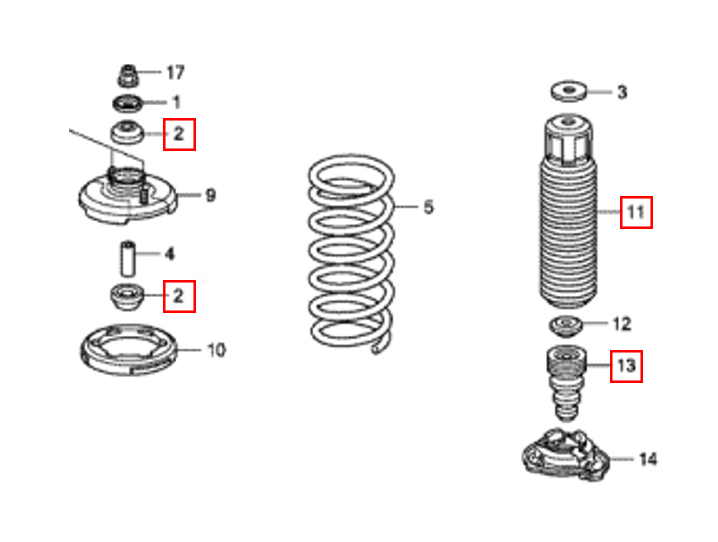 17
1
2
9
4
2
10
5
3
11
12
13
14