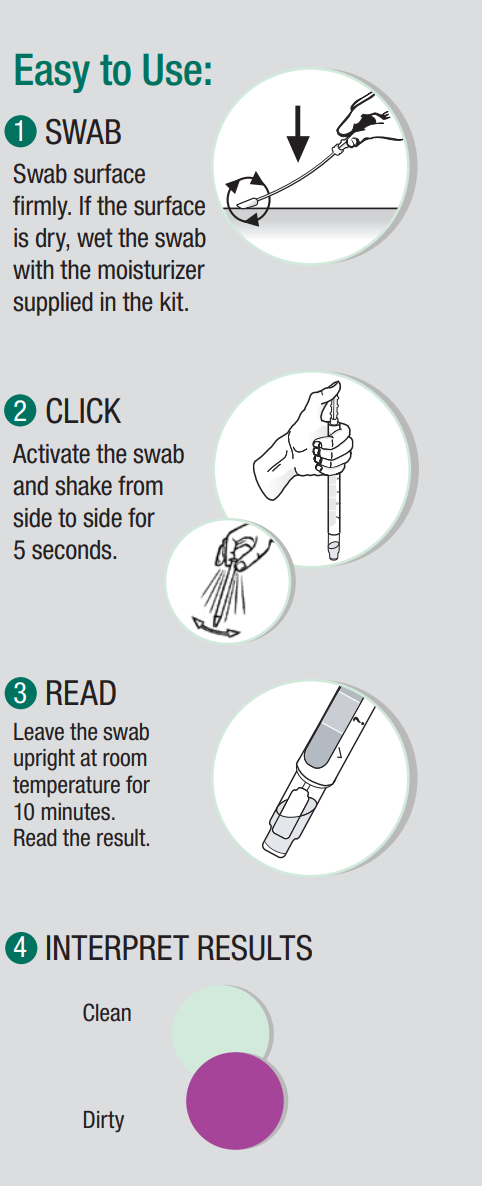 Easy to Use:

1 SWAB
Swab surface firmly. If the surface is dry, wet the swab with the moisturizer supplied in the kit.

2 CLICK
Activate the swab and shake from side to side for 5 seconds.

3 READ
Leave the swab upright at room temperature for 10 minutes. Read the result.

4 INTERPRET RESULTS

Clean

Dirty